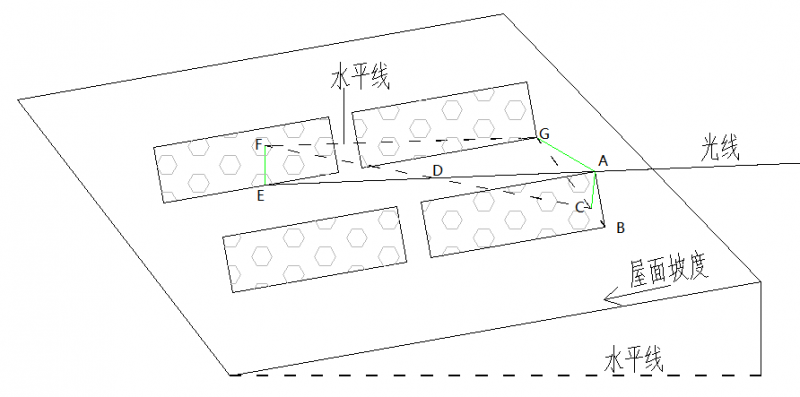 水平线

F

G

光线

A

D

E

C

B

屋面坡度

水平线