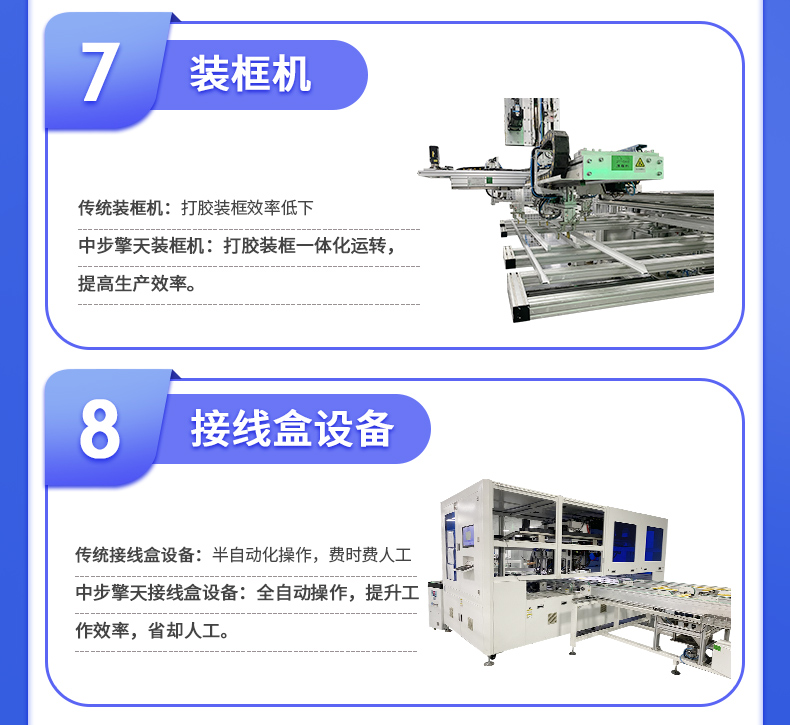 7 装框机

传统装框机：打胶装框效率低下

中步擎天装框机：打胶装框一体化运转，提高生产效率。

8 接线盒设备

传统接线盒设备：半自动化操作，费时费人工

中步擎天接线盒设备：全自动操作，提升工作效率，省却人工。