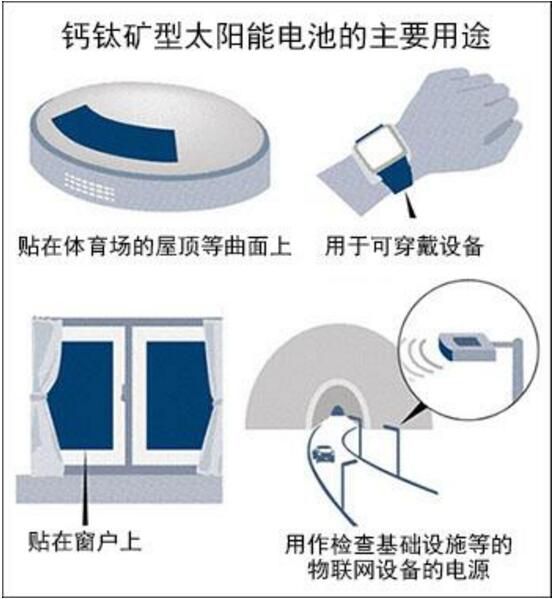 钙钛矿型太阳能电池的主要用途

贴在体育场的屋顶等曲面上

用于可穿戴设备

贴在窗户上

用作检查基础设施等的物联网设备的电源